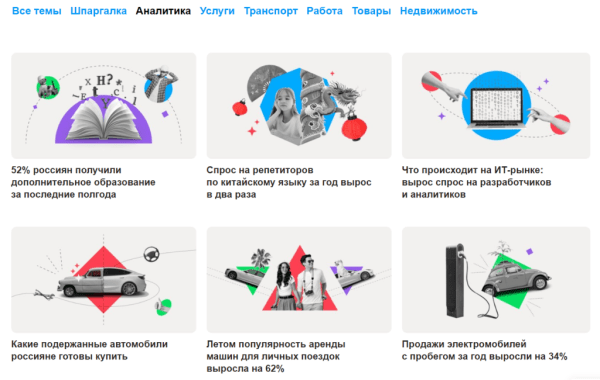 Все темы Шпаргалка Аналитика Услуги Транспорт Работа Товары Недвижимость

52% россиян получили дополнительное образование за последние полгода

Спрос на репетиторов по китайскому языку за год вырос в два раза

Что происходит на ИТ-рынке: вырос спрос на разработчиков и аналитиков

Какие подержанные автомобили россияне готовы купить

Летом популярность аренды машин для личных поездок выросла на 62%

Продажи электромобилей с пробегом за год выросли на 34%